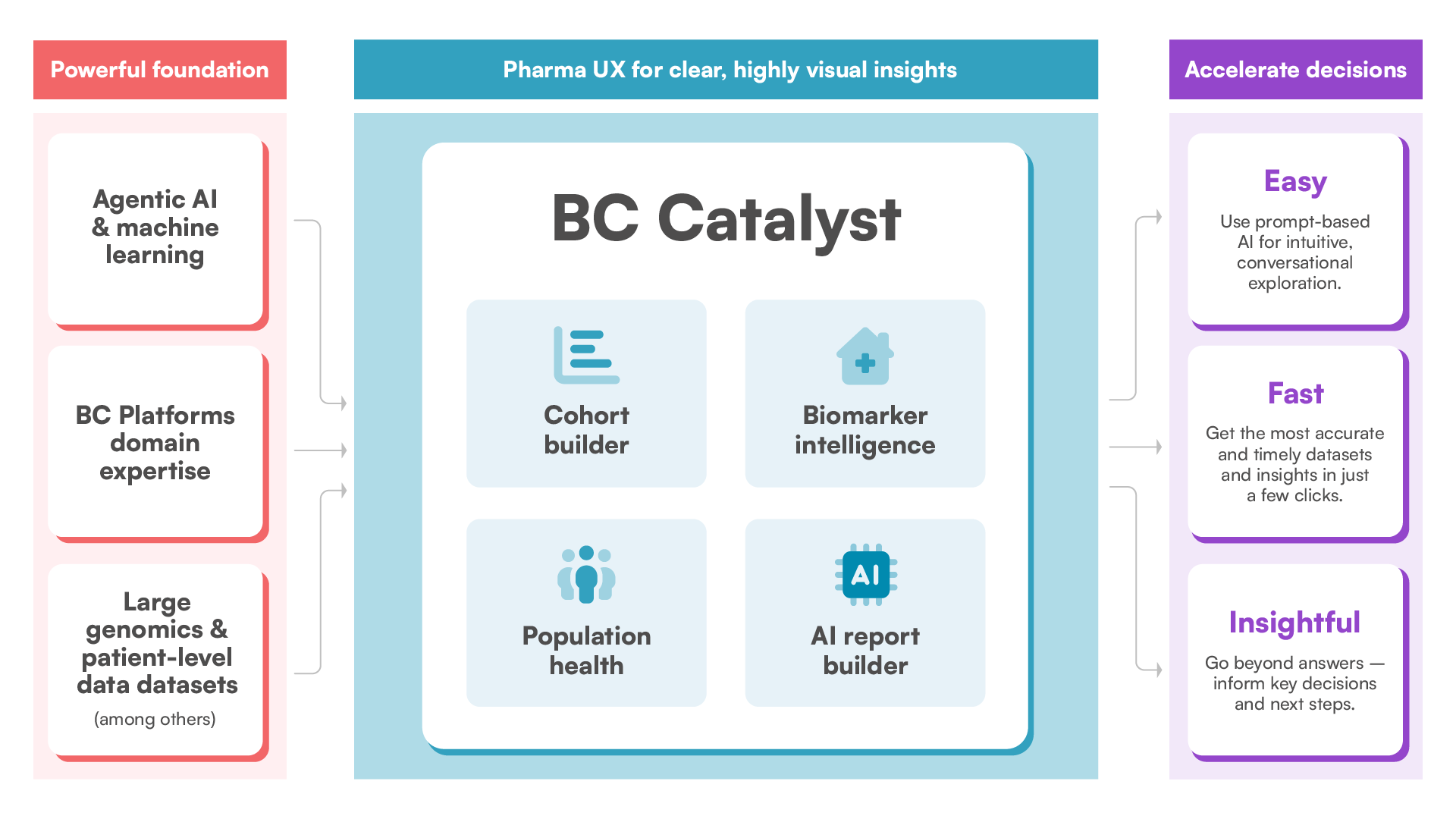 Powerful foundation

Agentic AI & machine learning

BC Platforms domain expertise

Large genomics & patient-level data datasets

(among others)

Pharma UX for clear, highly visual insights

BC Catalyst

Cohort builder

Biomarker intelligence

Population health

AI

AI report builder

Accelerate decisions

Easy

Use prompt-based AI for intuitive, conversational exploration.

Fast

Get the most accurate and timely datasets and insights in just a few clicks.

Insightful

Go beyond answers — inform key decisions and next steps.