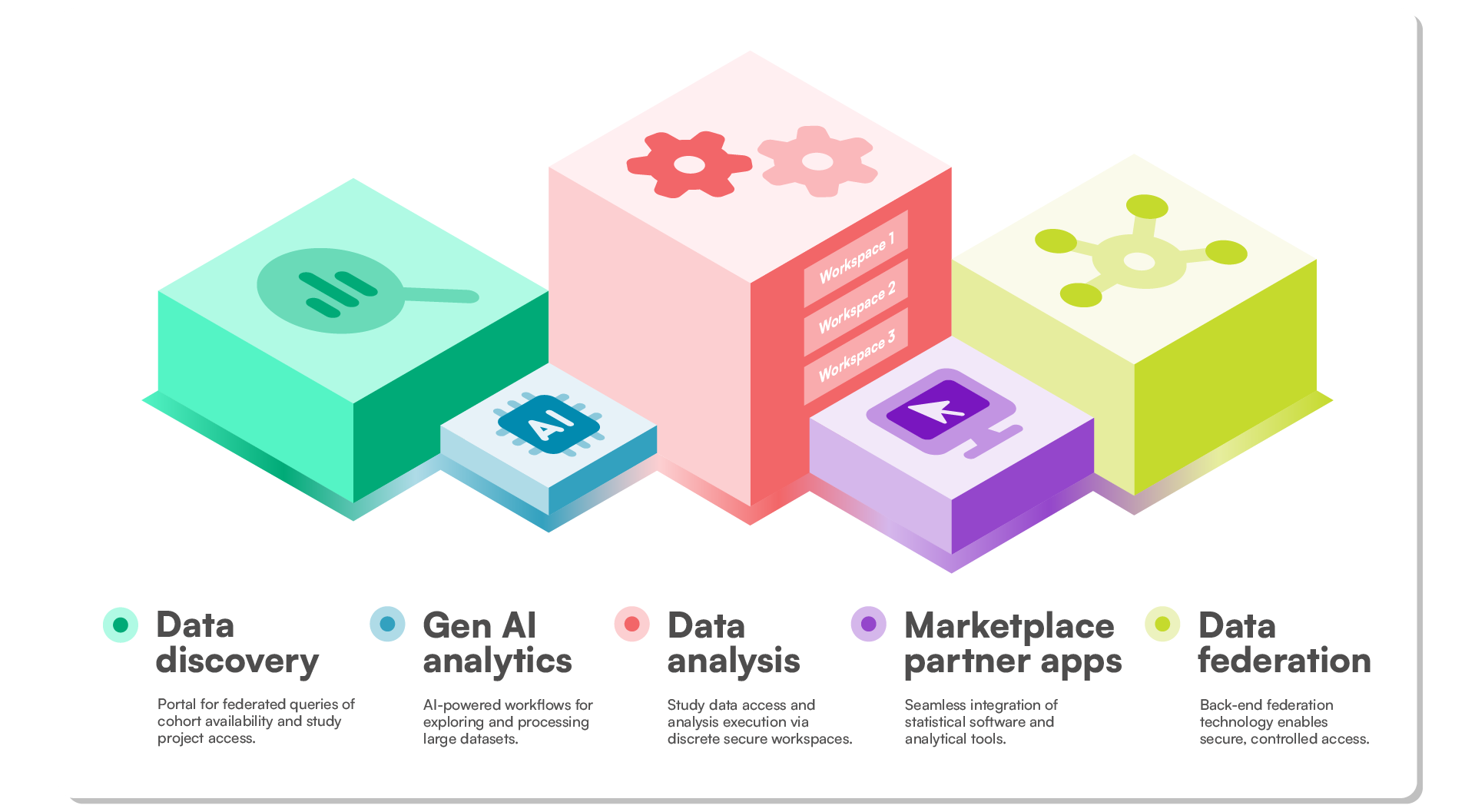 Workspace 1

Workspace 2

Workspace 3

AI

Data discovery

Portal for federated queries of cohort availability and study project access.

Gen AI analytics

AI-powered workflows for exploring and processing large datasets.

Data analysis

Study data access and analysis execution via discrete secure workspaces.

Marketplace partner apps

Seamless integration of statistical software and analytical tools.

Data federation

Back-end federation technology enables secure, controlled access.