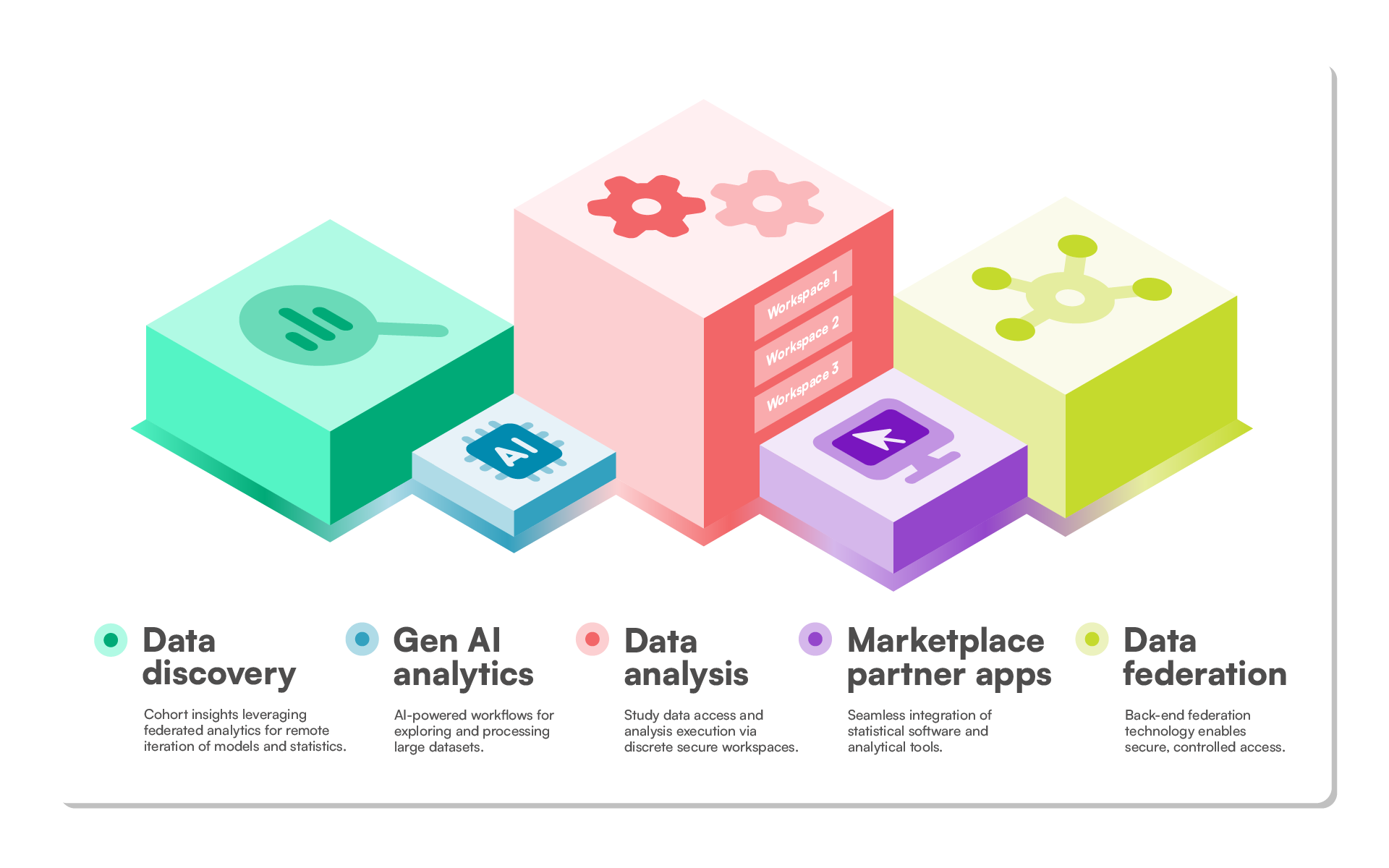 Workspace 1
Workspace 2
Workspace 3

AI

Data discovery

Cohort insights leveraging federated analytics for remote iteration of models and statistics.

Gen AI analytics

AI-powered workflows for exploring and processing large datasets.

Data analysis

Study data access and analysis execution via discrete secure workspaces.

Marketplace partner apps

Seamless integration of statistical software and analytical tools.

Data federation

Back-end federation technology enables secure, controlled access.