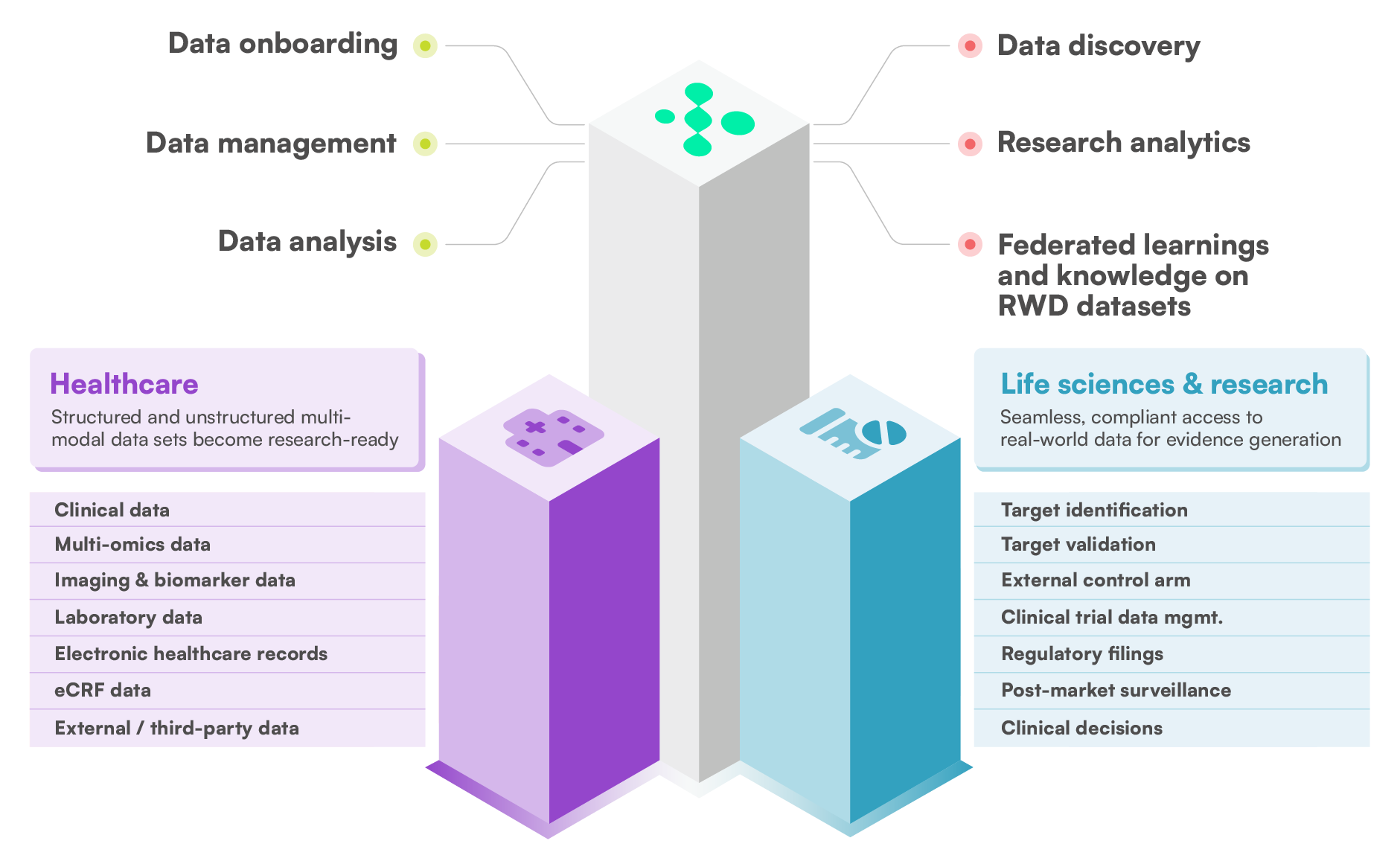 Data onboarding

Data management

Data analysis

Data discovery

Research analytics

Federated learnings and knowledge on RWD datasets

Healthcare

Structured and unstructured multi-modal data sets become research-ready

Clinical data

Multi-omics data

Imaging & biomarker data

Laboratory data

Electronic healthcare records

eCRF data

External / third-party data

Life sciences & research

Seamless, compliant access to real-world data for evidence generation

Target identification

Target validation

External control arm

Clinical trial data mgmt.

Regulatory filings

Post-market surveillance

Clinical decisions